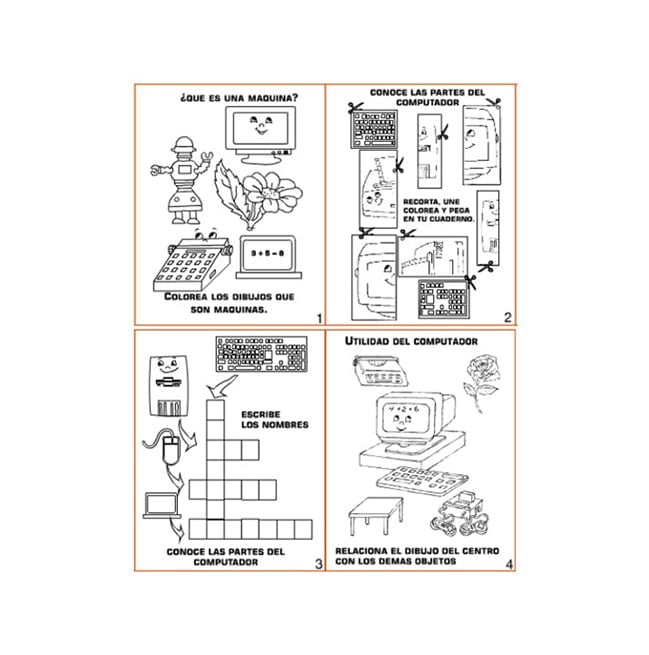 ¿QUE ES UNA MAQUINA?

3 + 5 = 8

COLOREA LOS DIBUJOS QUE SON MAQUINAS.

1

CONOCE LAS PARTES DEL COMPUTADOR

RECORTA, UNE COLOREA Y PEGA EN TU CUADERNO.

2

ESCRIBE LOS NOMBRES

CONOCE LAS PARTES DEL COMPUTADOR

3

UTILIDAD DEL COMPUTADOR

4 + 2 = 6

RELACIONA EL DIBUJO DEL CENTRO CON LOS DEMAS OBJETOS

4