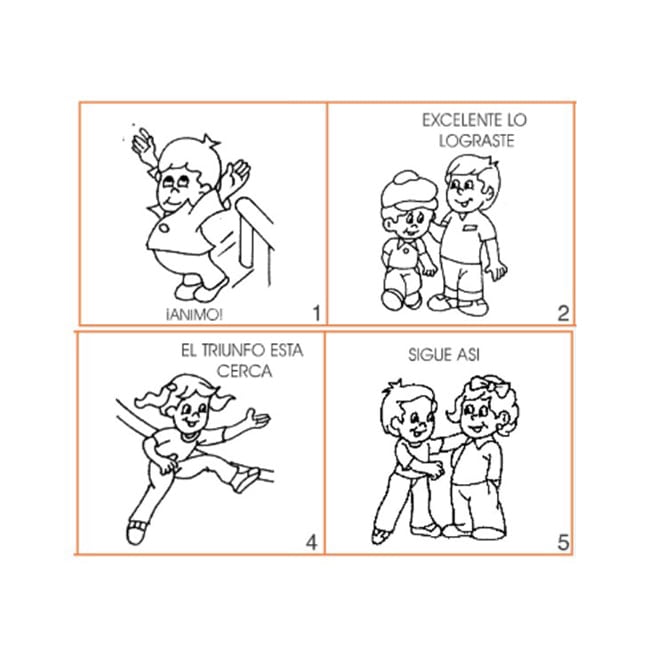 ¡ANIMO!

1

EXCELENTE LO LOGRASTE

2

EL TRIUNFO ESTA CERCA

4

SIGUE ASI

5